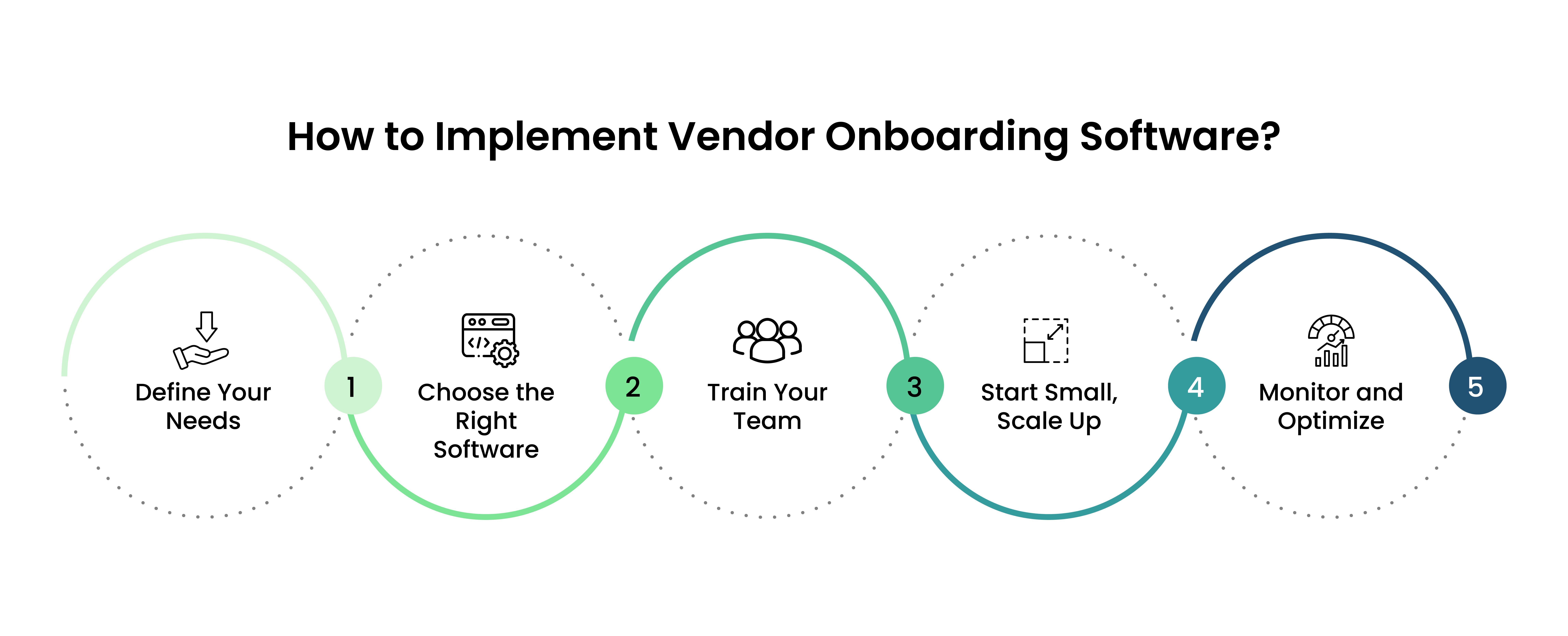 How to Implement Vendor Onboarding Software?

Define Your Needs

1

Choose the Right Software

2

Train Your Team

3

Start Small, Scale Up

4

Monitor and Optimize

5